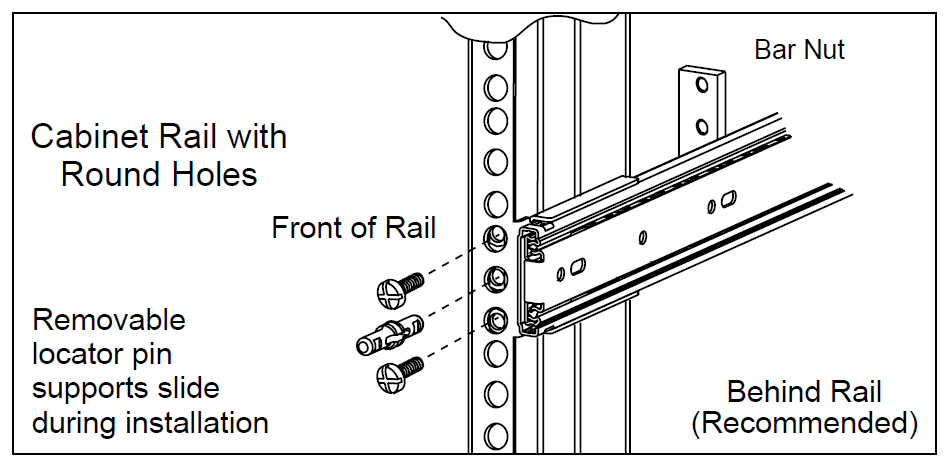 Bar Nut

Cabinet Rail with Round Holes

Front of Rail

Removable locator pin supports slide during installation

Behind Rail (Recommended)