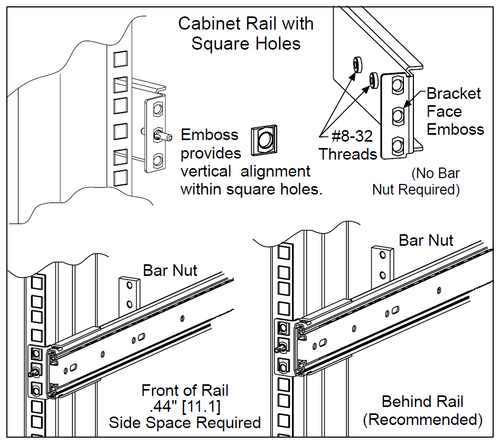 Cabinet Rail with Square Holes

Emboss provides vertical alignment within square holes.

#8-32 Threads

Bracket Face Emboss

(No Bar Nut Required)

Bar Nut

Front of Rail .44" [11.1] Side Space Required

Bar Nut

Behind Rail (Recommended)